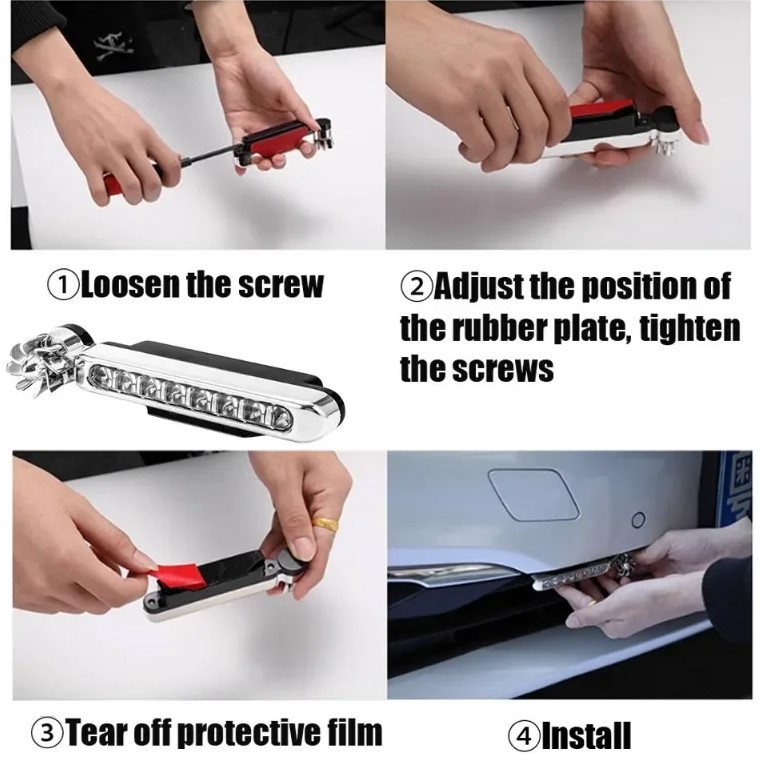 ①Loosen the screw

②Adjust the position of the rubber plate, tighten the screws

③Tear off protective film

④Install