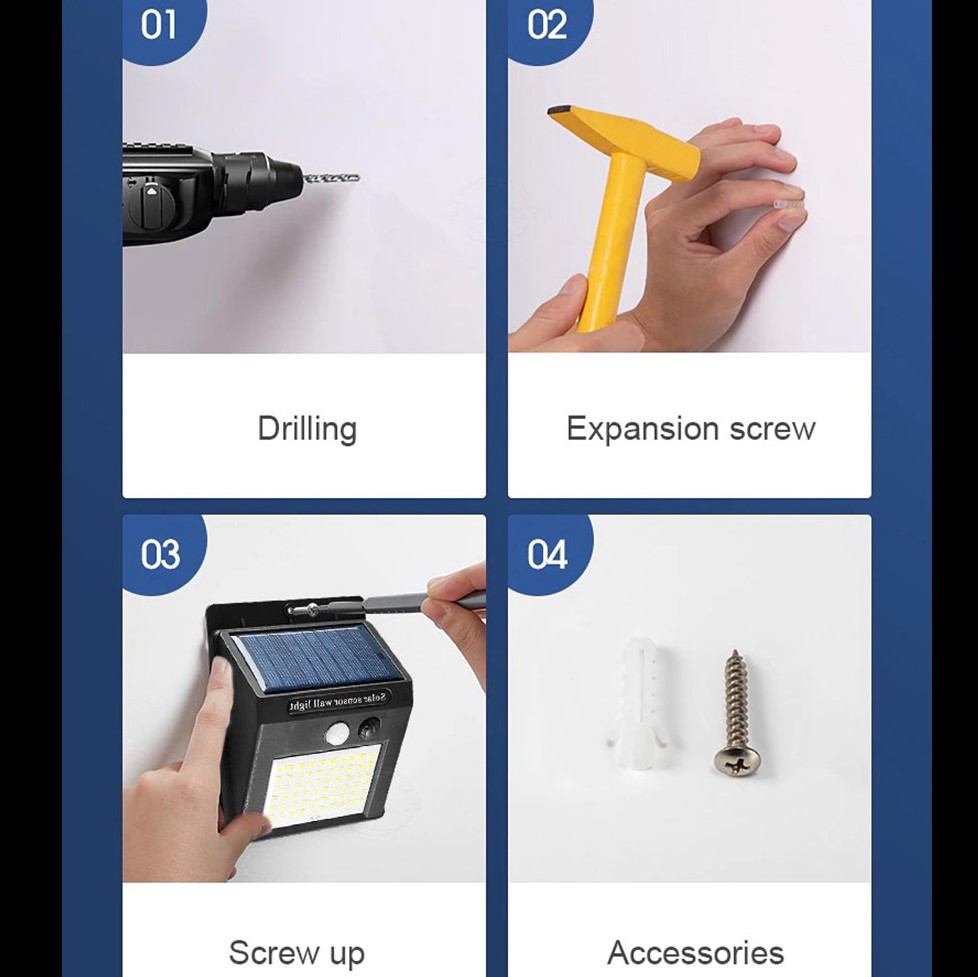 01

Drilling

02

Expansion screw

03

Solar sensor wall light

Screw up

04

Accessories