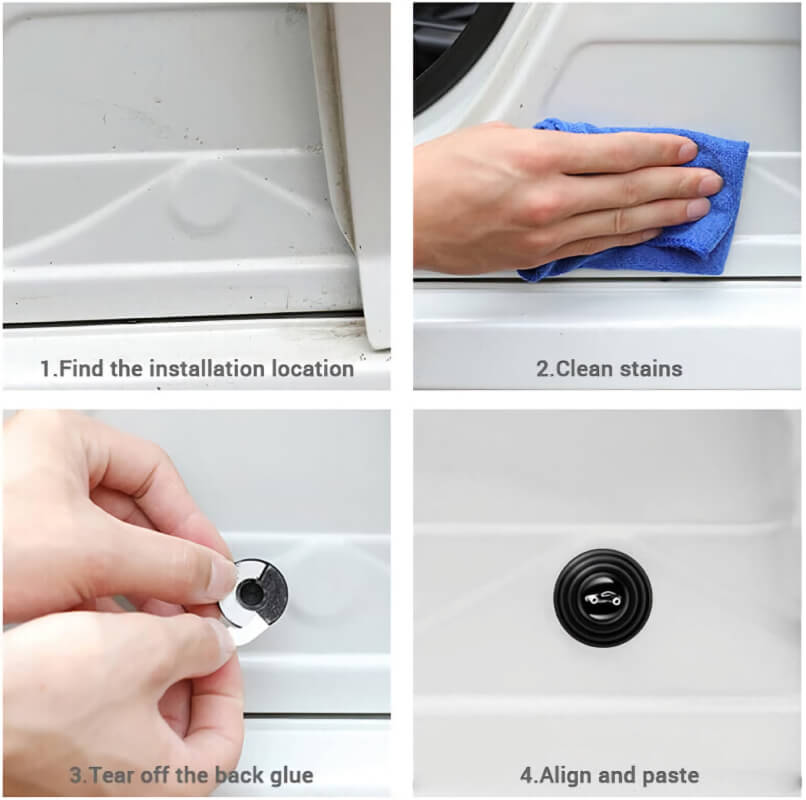 1.Find the installation location

2.Clean stains

3.Tear off the back glue

4.Align and paste