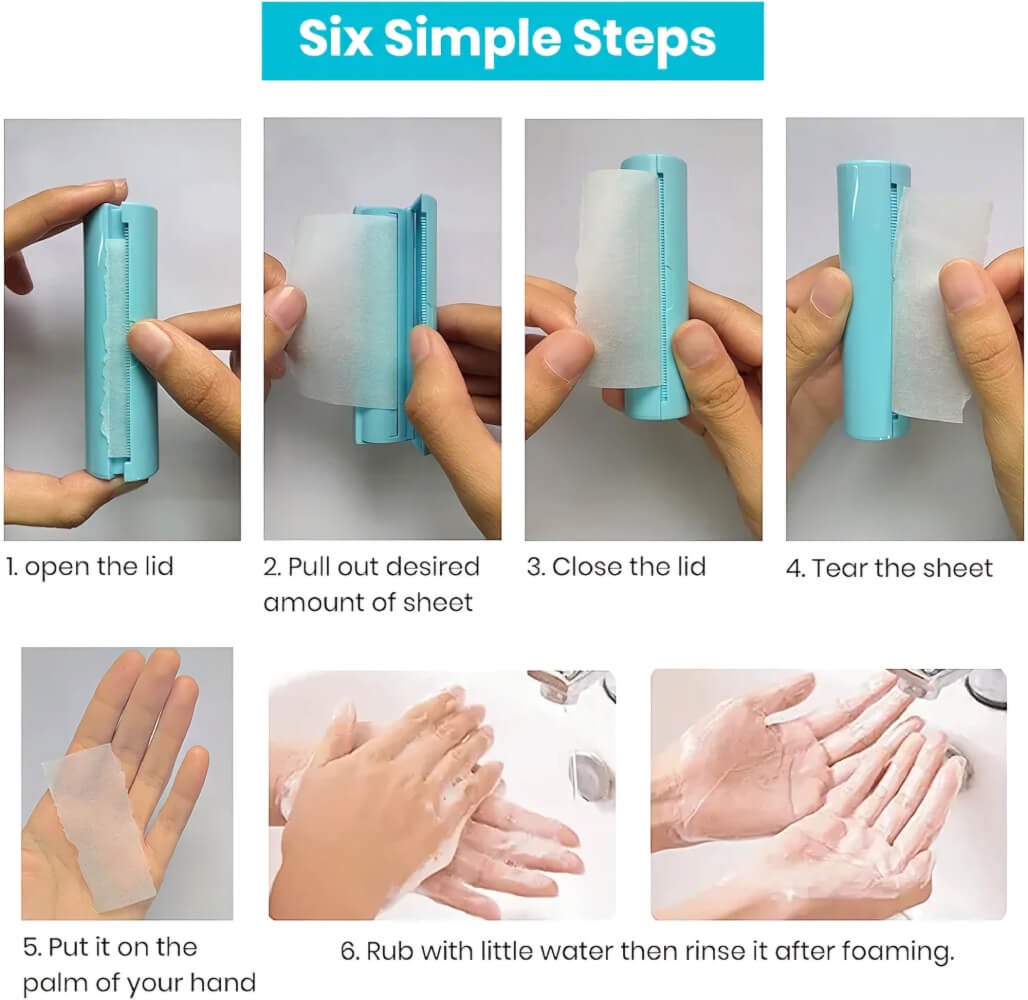 Six Simple Steps

1. open the lid

2. Pull out desired amount of sheet

3. Close the lid

4. Tear the sheet

5. Put it on the palm of your hand

6. Rub with little water then rinse it after foaming.